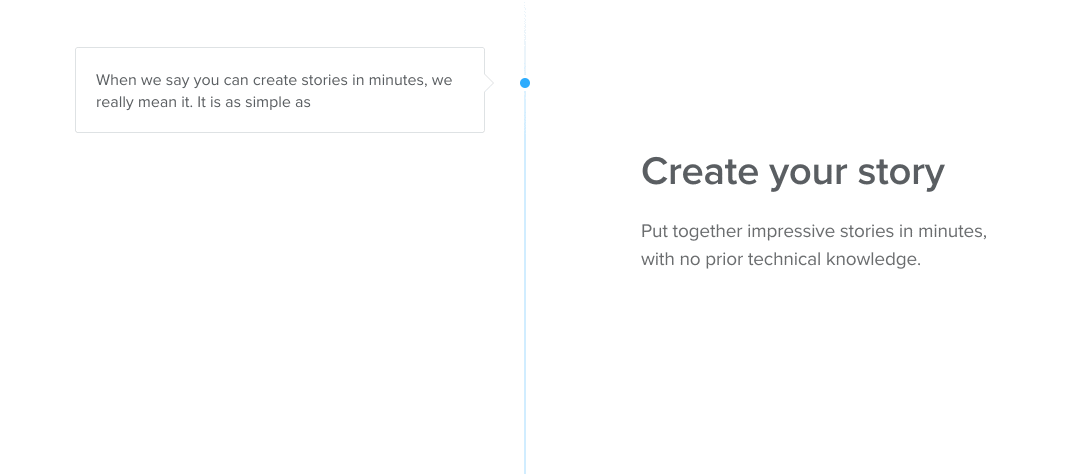 When we say you can create stories in minutes, we really mean it. It is as simple as

Create your story

Put together impressive stories in minutes, with no prior technical knowledge.