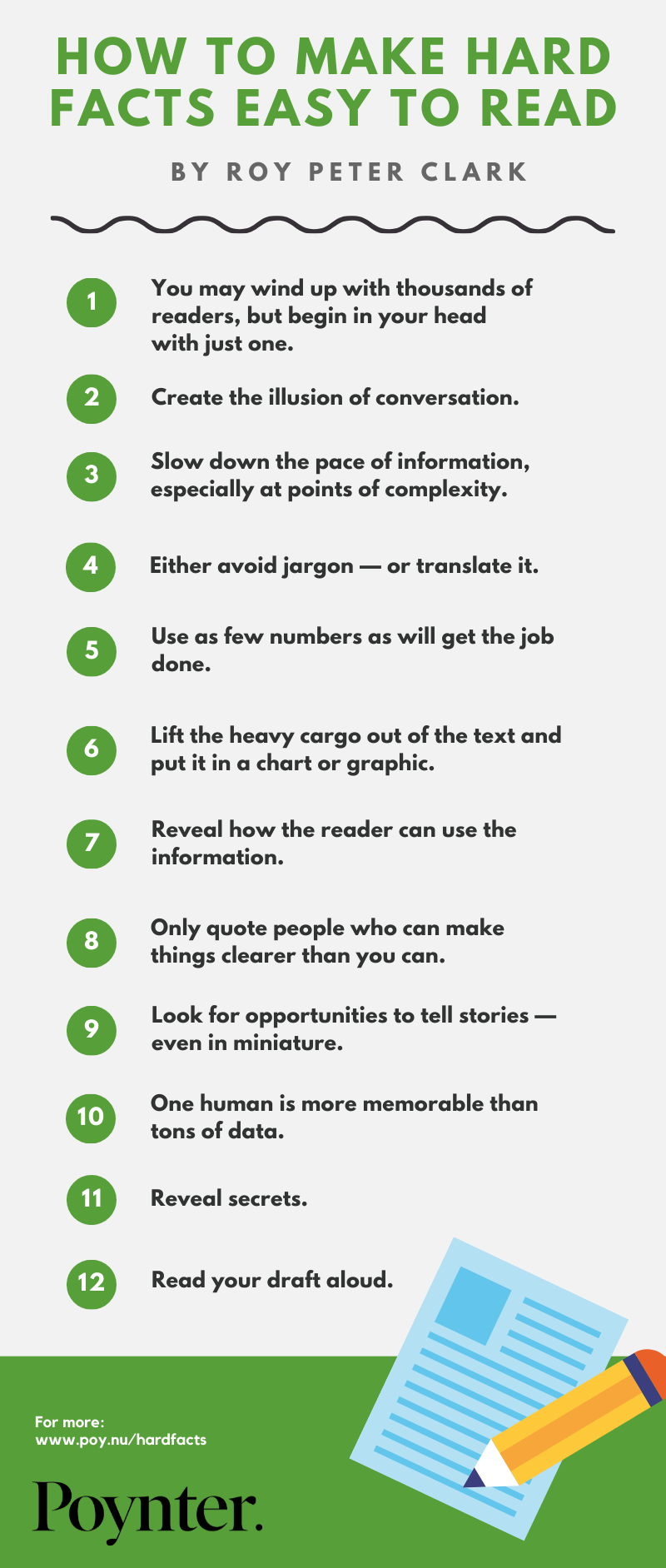 HOW TO MAKE HARD FACTS EASY TO READ

BY ROY PETER CLARK

1 You may wind up with thousands of readers, but begin in your head with just one.

2 Create the illusion of conversation.

3 Slow down the pace of information, especially at points of complexity.

4 Either avoid jargon — or translate it.

5 Use as few numbers as will get the job done.

6 Lift the heavy cargo out of the text and put it in a chart or graphic.

7 Reveal how the reader can use the information.

8 Only quote people who can make things clearer than you can.

9 Look for opportunities to tell stories — even in miniature.

10 One human is more memorable than tons of data.

11 Reveal secrets.

12 Read your draft aloud.

For more:
www.poy.nu/hardfacts

Poynter.